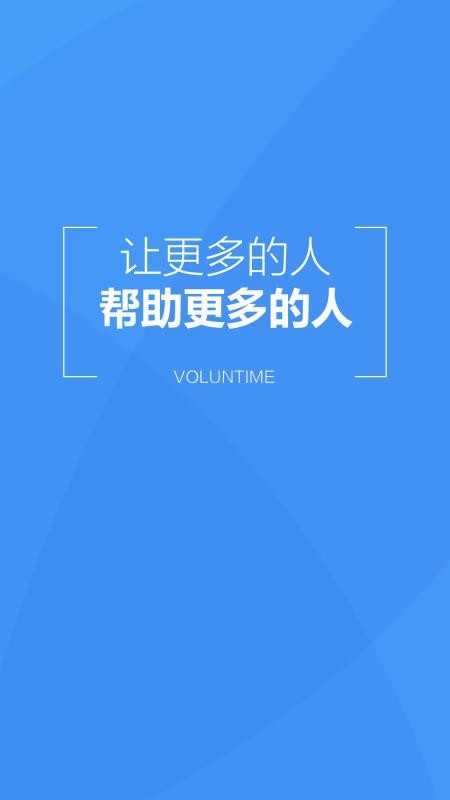 让更多的人
帮助更多的人

VOLUNTIME