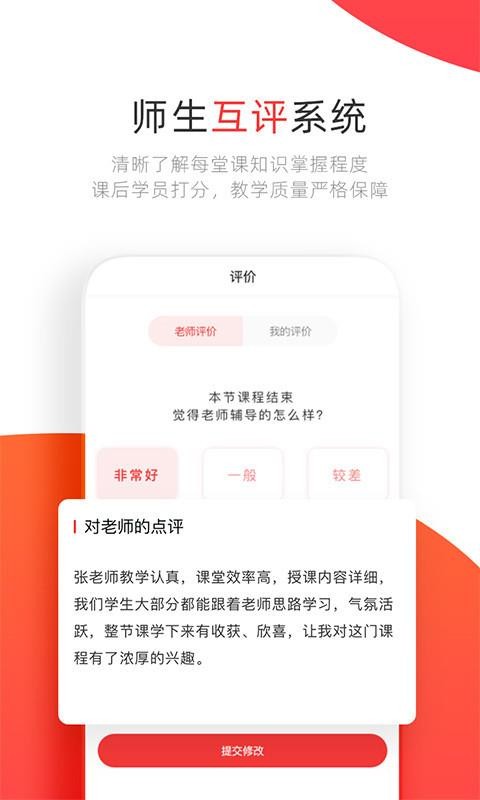 师生互评系统

清晰了解每堂课知识掌握程度
课后学员打分，教学质量严格保障

评价

老师评价

我的评价

本节课程结束
觉得老师辅导的怎么样？

非常好

一般

较差

对老师的点评

张老师教学认真，课堂效率高，授课内容详细，我们学生大部分都能跟着老师思路学习，气氛活跃，整节课学下来有收获、欣喜，让我对这门课程有了浓厚的兴趣。

提交修改